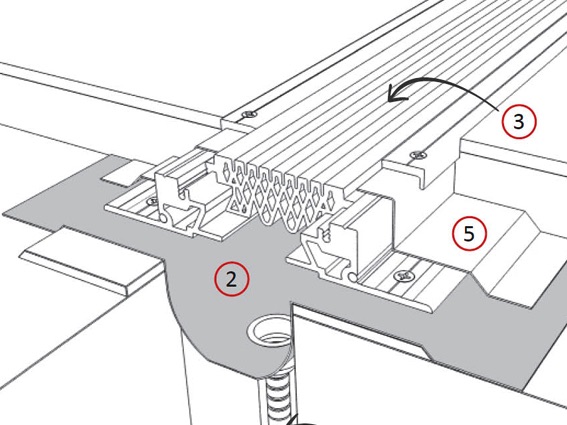 3

5

2